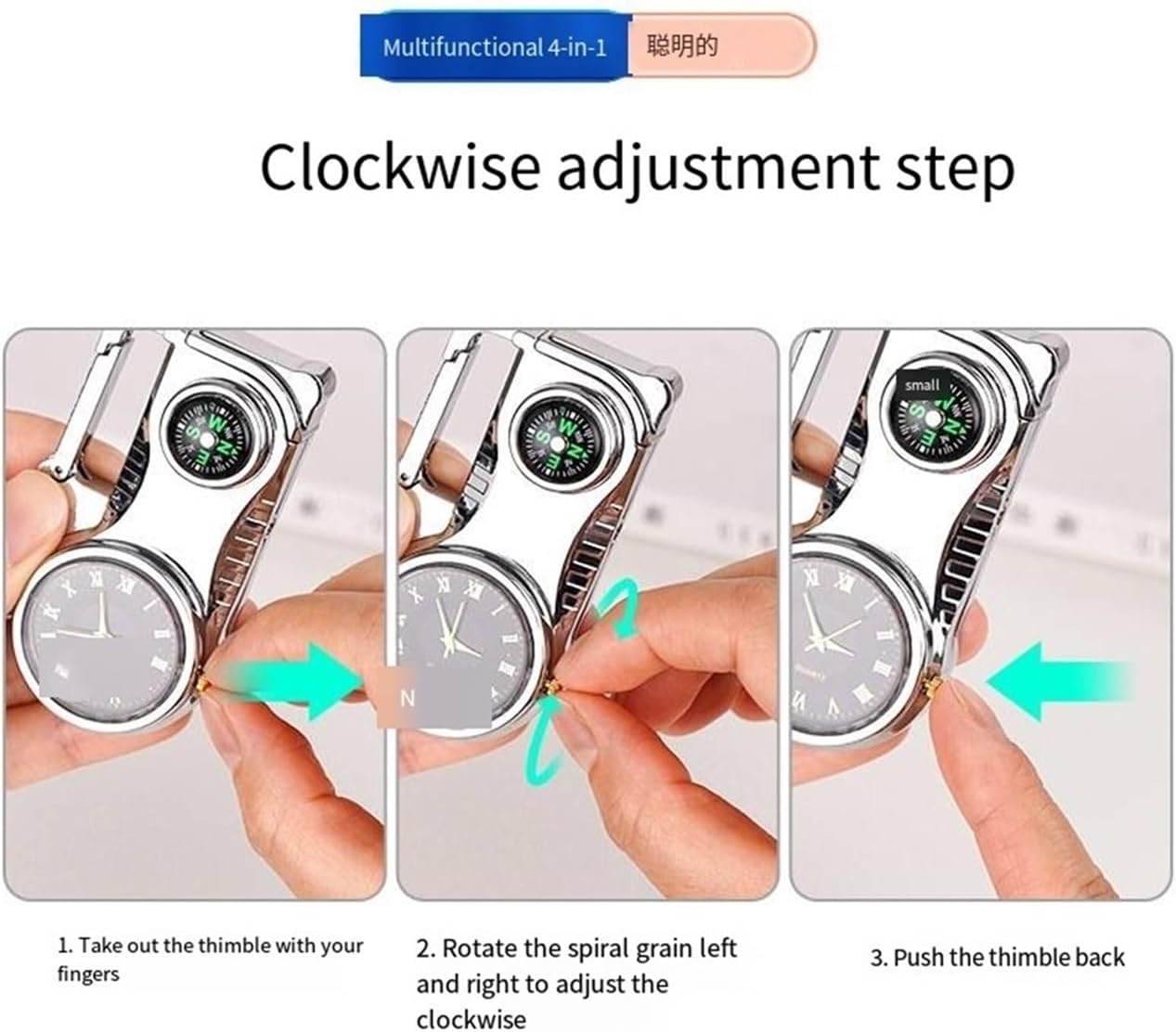 Multifunctional 4-in-1 聪明的

Clockwise adjustment step

N

small

1. Take out the thimble with your fingers

2. Rotate the spiral grain left and right to adjust the clockwise

3. Push the thimble back